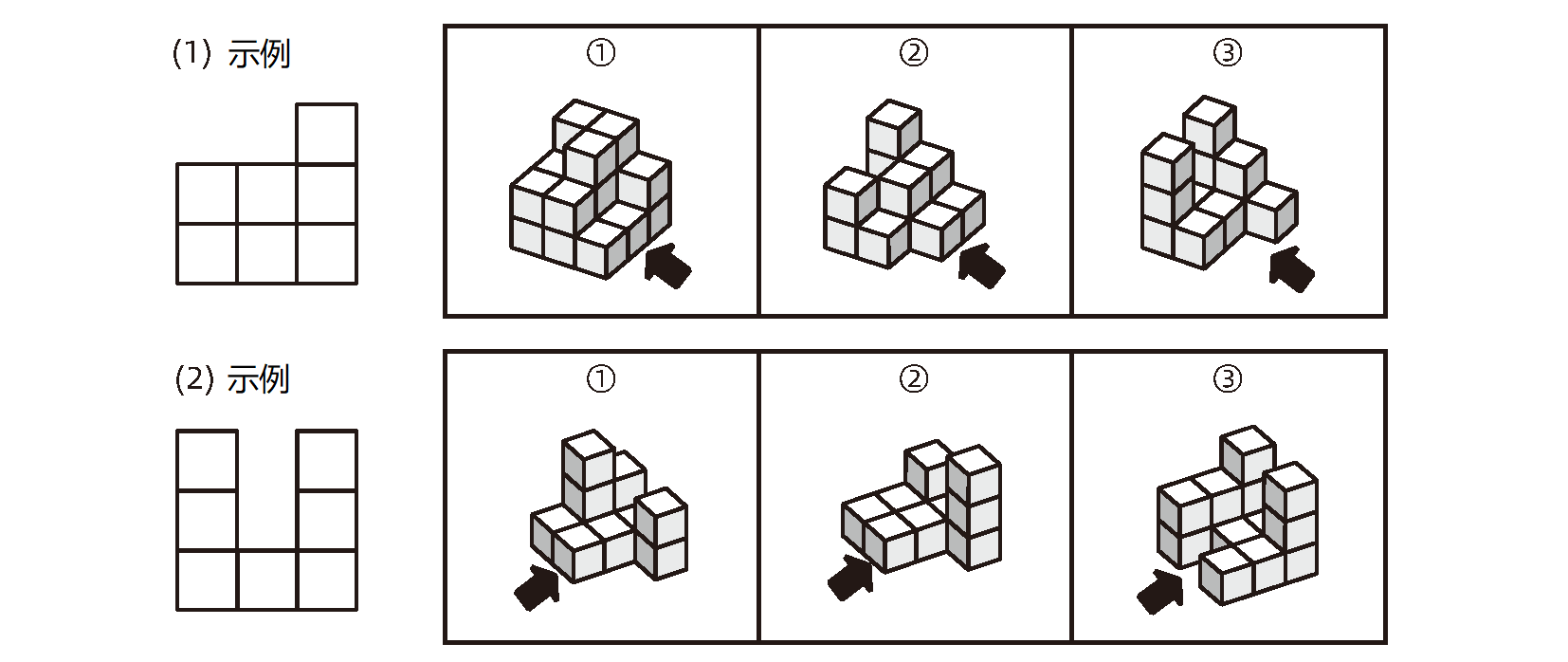 (1) 示例

①

②

③

(2) 示例

①

②

③